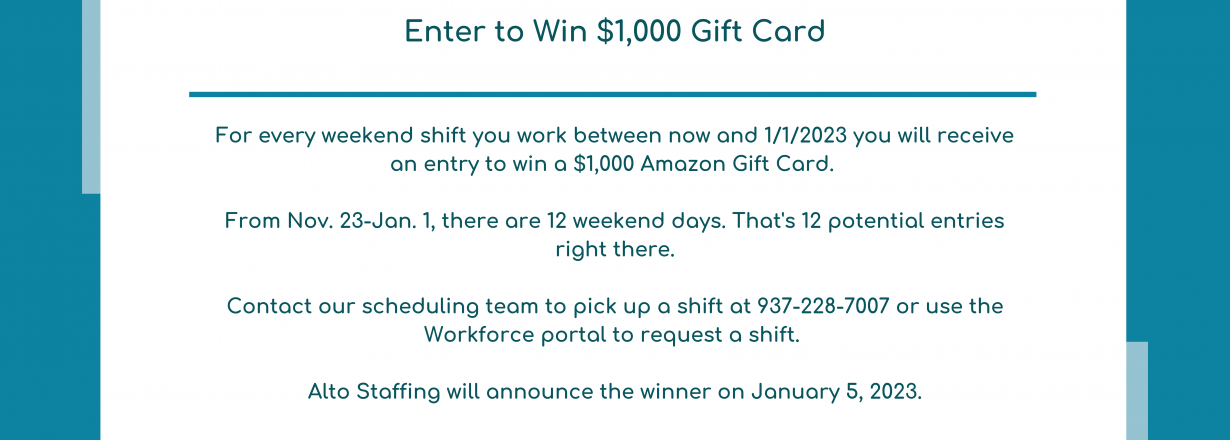 Enter to Win \$1,000 Gift Card

For every weekend shift you work between now and 1/1/2023 you will receive an entry to win a \$1,000 Amazon Gift Card.

From Nov. 23-Jan. 1, there are 12 weekend days. That's 12 potential entries right there.

Contact our scheduling team to pick up a shift at 937-228-7007 or use the Workforce portal to request a shift.

Alto Staffing will announce the winner on January 5, 2023.